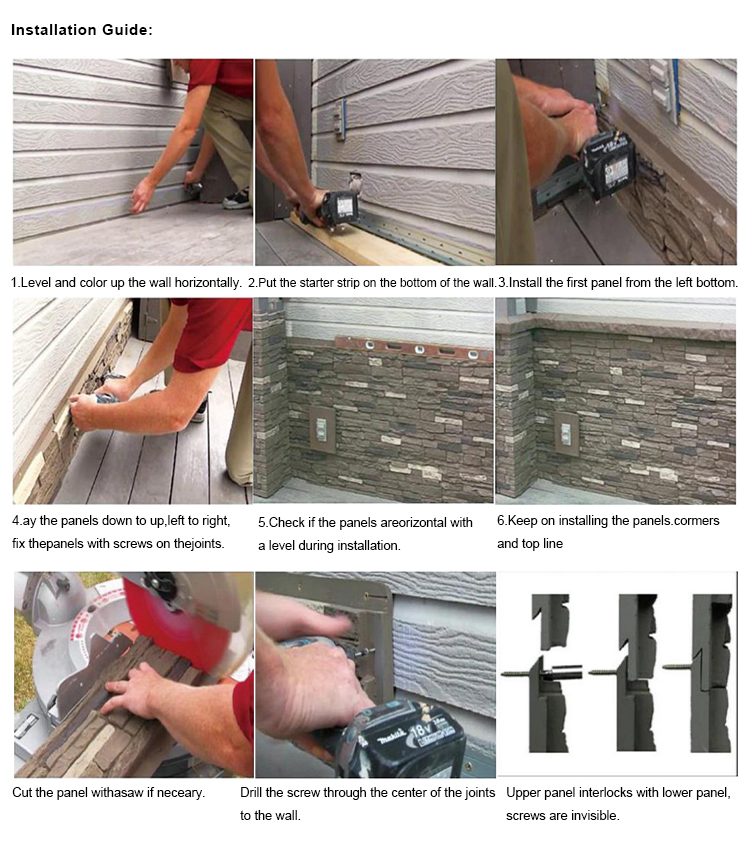 Installation Guide:

1.Level and color up the wall horizontally.

2.Put the starter strip on the bottom of the wall.

3.Install the first panel from the left bottom.

4.ay the panels down to up,left to right, fix thepanels with screws on thejoints.

5.Check if the panels areorizontal with a level during installation.

6.Keep on installing the panels.cormers and top line

Cut the panel withasaw if neceary.

Drill the screw through the center of the joints to the wall.

Upper panel interlocks with lower panel, screws are invisible.